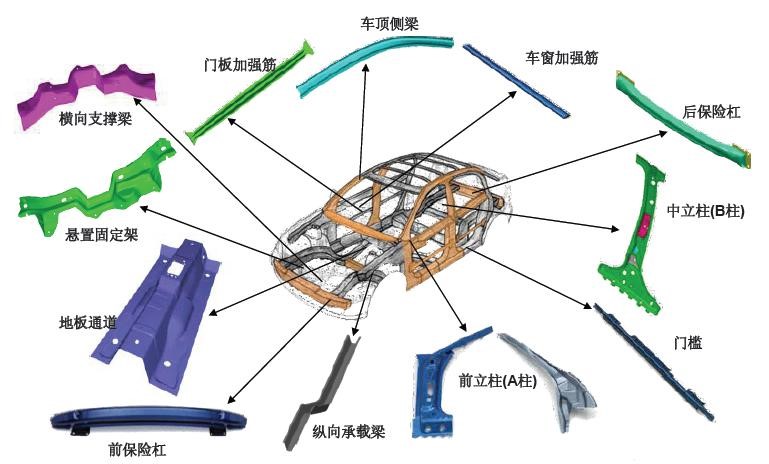 车顶侧梁

门板加强筋

车窗加强筋

横向支撑梁

后保险杠

悬置固定架

中立柱(B柱)

地板通道

门槛

前立柱(A柱)

纵向承载梁

前保险杠